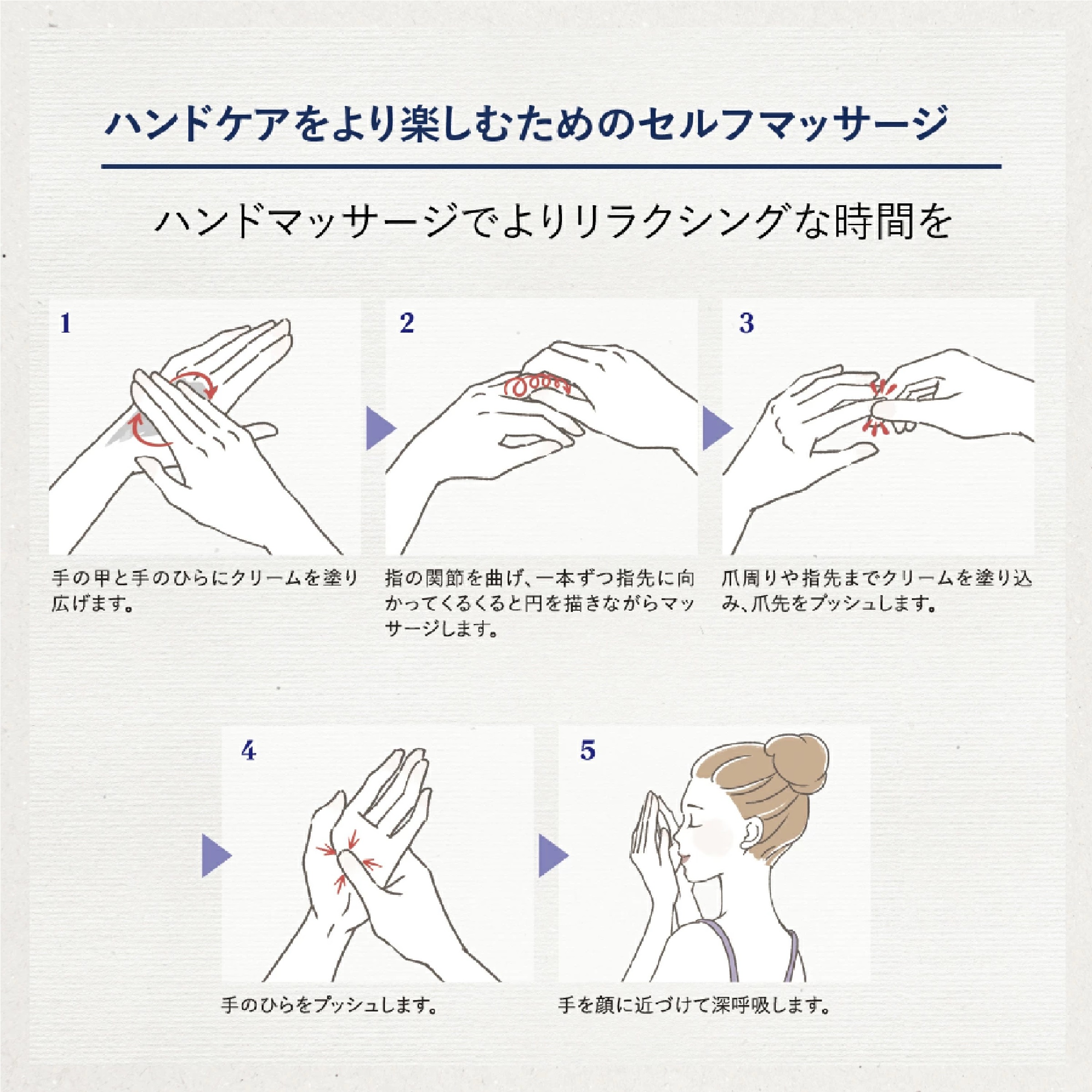 ハンドケアをより楽しむためのセルフマッサージ

ハンドマッサージでよりリラクシングな時間を

1

手の甲と手のひらにクリームを塗り広げます。

2

指の関節を曲げ、一本ずつ指先に向かってくるくると円を描きながらマッサージします。

3

爪周りや指先までクリームを塗り込み、爪先をプッシュします。

4

手のひらをプッシュします。

5

手を顔に近づけて深呼吸します。